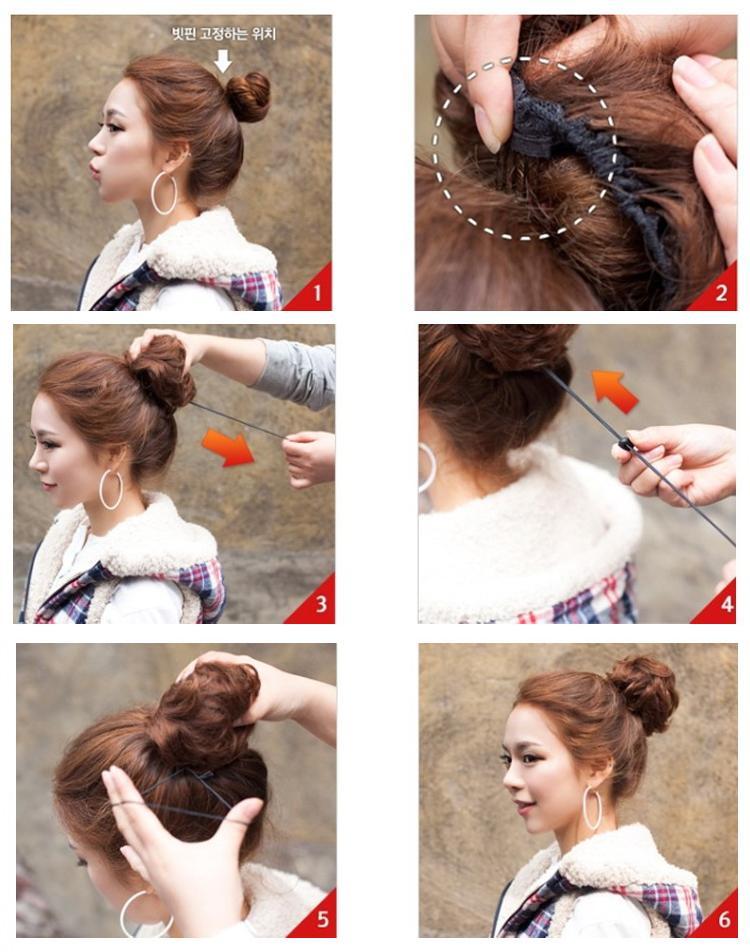 빗핀 고정하는 위치

1

2

3

4

5

6